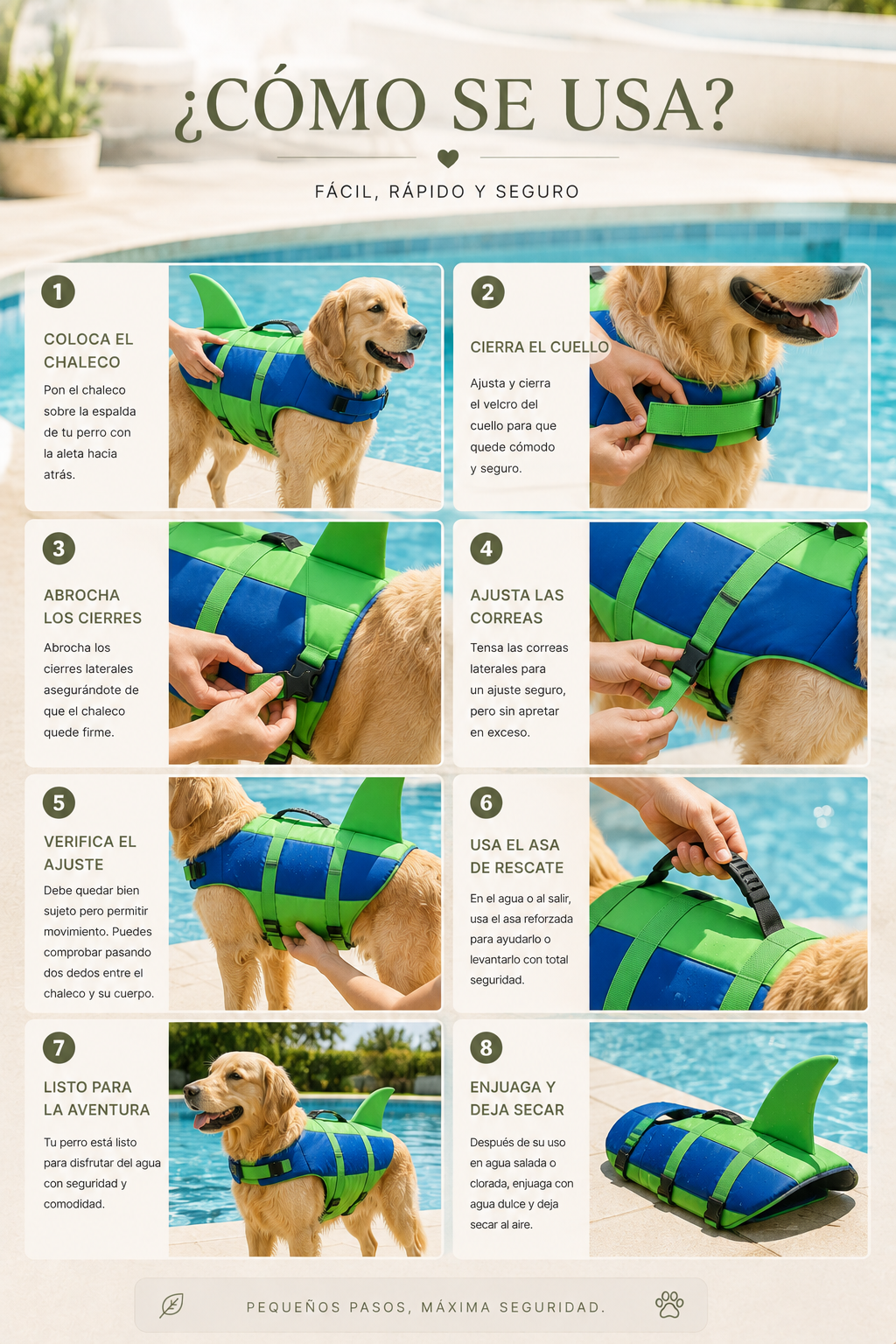 ¿CÓMO SE USA?

FÁCIL, RÁPIDO Y SEGURO

1
COLOCA EL CHALECO
Pon el chaleco sobre la espalda de tu perro con la aleta hacia atrás.

2
CIERRA EL CUELLO
Ajusta y cierra el velcro del cuello para que quede cómodo y seguro.

3
ABROCHA LOS CIERRES
Abrocha los cierres laterales asegurándote de que el chaleco quede firme.

4
AJUSTA LAS CORREAS
Tensa las correas laterales para un ajuste seguro, pero sin apretar en exceso.

5
VERIFICA EL AJUSTE
Debe quedar bien sujeto pero permitir movimiento. Puedes comprobar pasando dos dedos entre el chaleco y su cuerpo.

6
USA EL ASA DE RESCATE
En el agua o al salir, usa el asa reforzada para ayudarlo o levantarlo con total seguridad.

7
LISTO PARA LA AVENTURA
Tu perro está listo para disfrutar del agua con seguridad y comodidad.

8
ENJUAGA Y DEJA SECAR
Después de su uso en agua salada o clorada, enjuaga con agua dulce y deja secar al aire.

PEQUEÑOS PASOS, MÁXIMA SEGURIDAD.